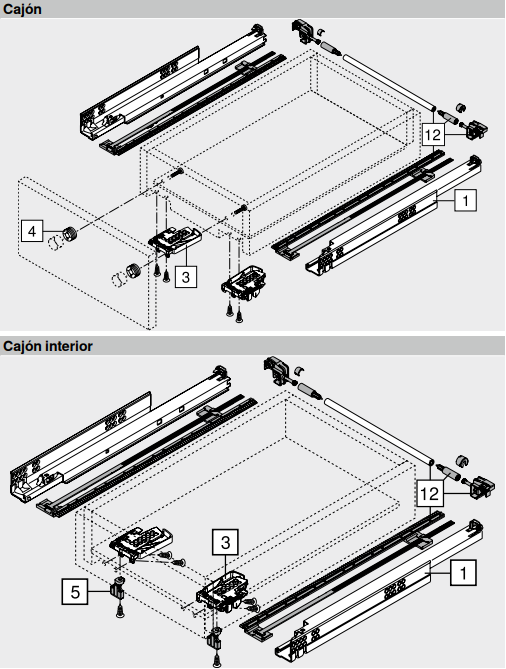 Cajón

12

1

4

3

Cajón interior

12

3

1

5